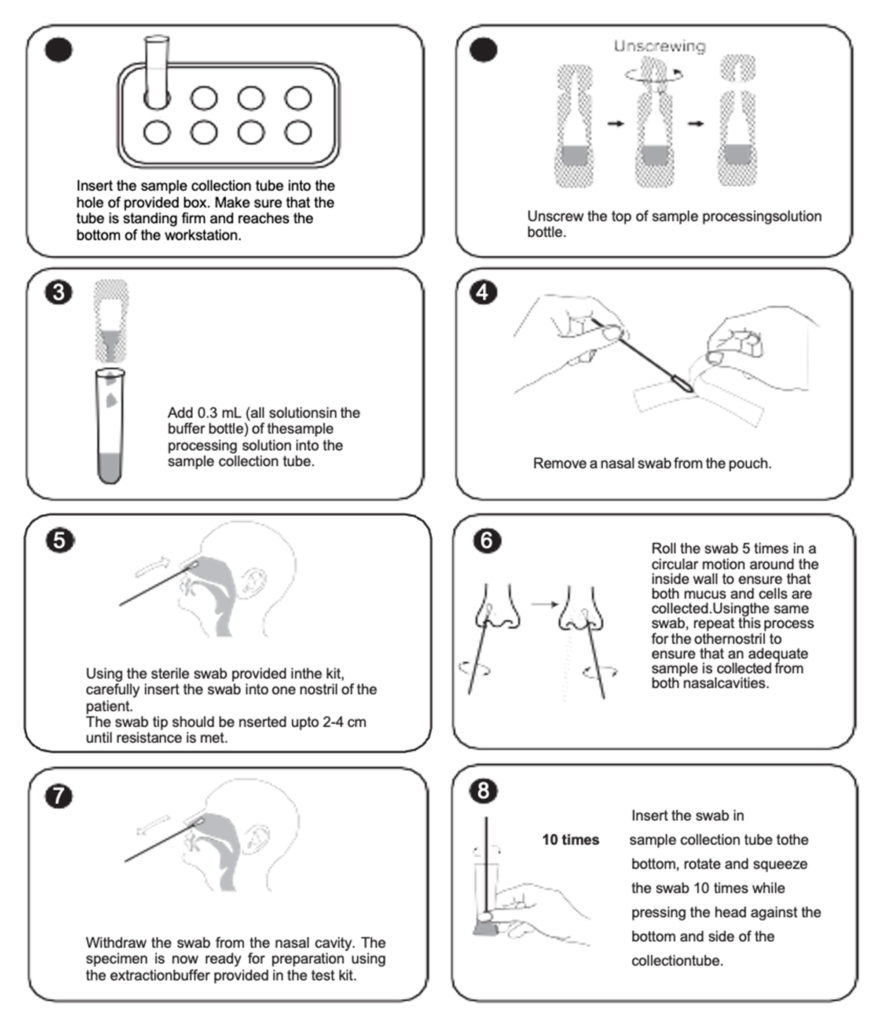 Insert the sample collection tube into the hole of provided box. Make sure that the tube is standing firm and reaches the bottom of the workstation.

Unscrewing

Unscrew the top of sample processingsolution bottle.

3

Add 0.3 mL (all solutionsin the buffer bottle) of thesample processing solution into the sample collection tube.

4

Remove a nasal swab from the pouch.

5

Using the sterile swab provided inthe kit, carefully insert the swab into one nostril of the patient.
The swab tip should be nserted upto 2-4 cm until resistance is met.

6

Roll the swab 5 times in a circular motion around the inside wall to ensure that both mucus and cells are collected.Usingthe same swab, repeat this process for the othernostril to ensure that an adequate sample is collected from both nasalcavities.

7

Withdraw the swab from the nasal cavity. The specimen is now ready for preparation using the extractionbuffer provided in the test kit.

8

10 times

Insert the swab in sample collection tube tothe bottom, rotate and squeeze the swab 10 times while pressing the head against the bottom and side of the collectiontube.